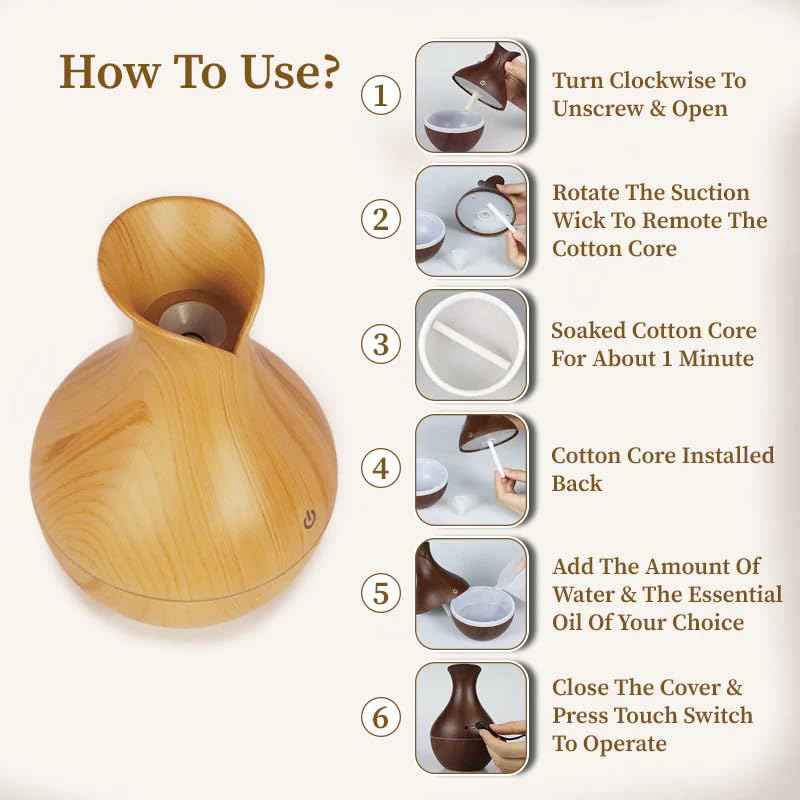 How To Use?

1 Turn Clockwise To Unscrew & Open

2 Rotate The Suction Wick To Remote The Cotton Core

3 Soaked Cotton Core For About 1 Minute

4 Cotton Core Installed Back

5 Add The Amount Of Water & The Essential Oil Of Your Choice

6 Close The Cover & Press Touch Switch To Operate