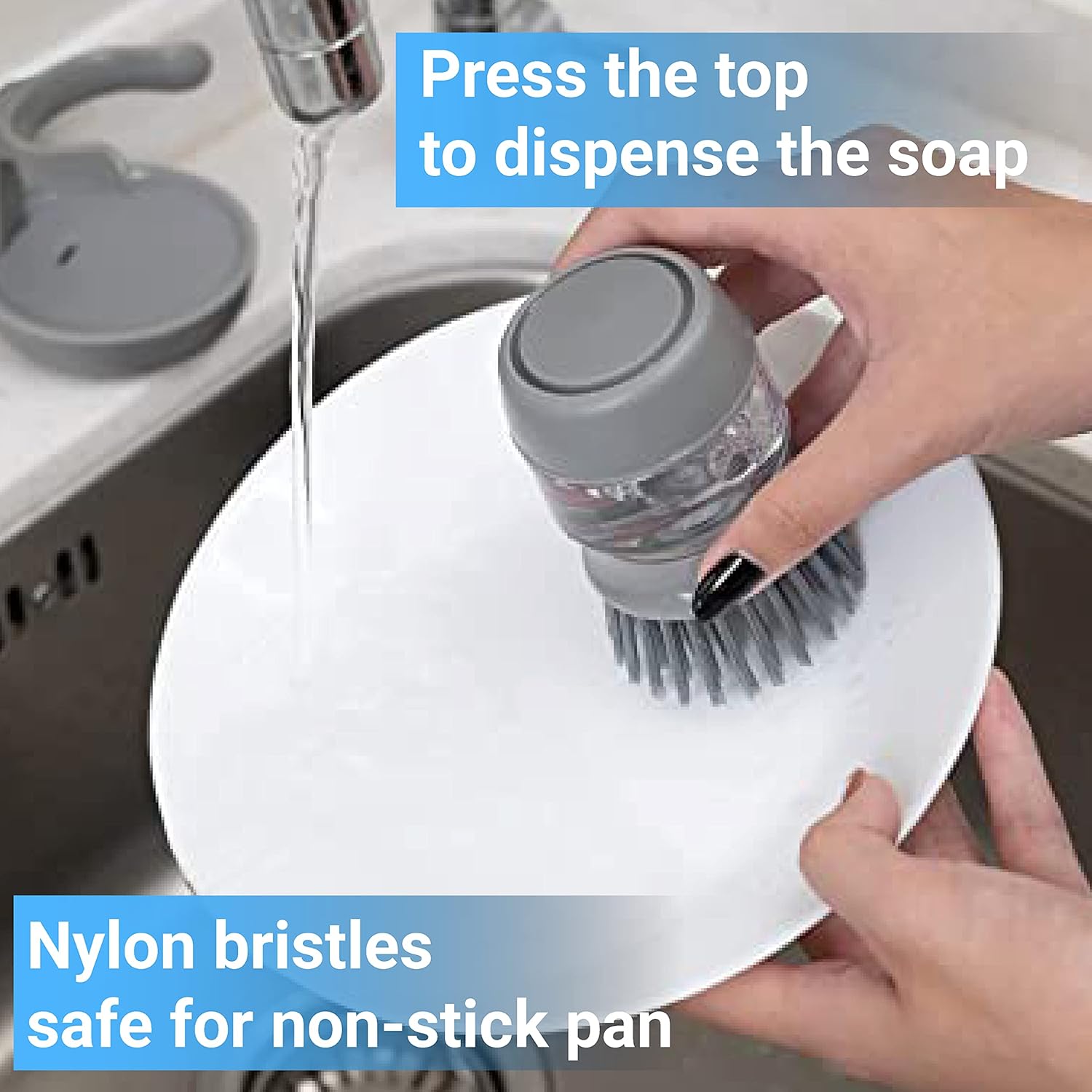 Press the top
to dispense the soap

Nylon bristles
safe for non-stick pan