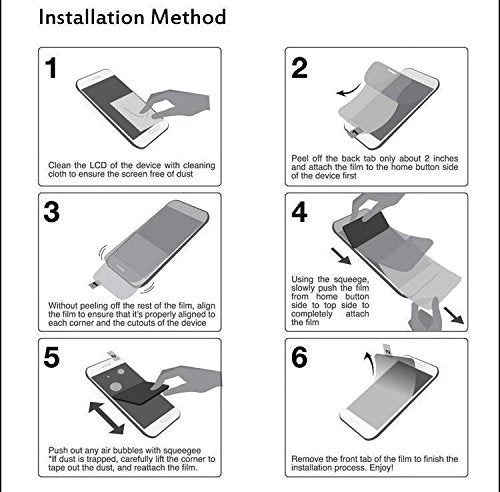 Installation Method

1

Clean the LCD of the device with cleaning cloth to ensure the screen free of dust

2

Peel off the back tab only about 2 inches and attach the film to the home button side of the device first

3

Without peeling off the rest of the film, align the film to ensure that it's properly aligned to each corner and the cutouts of the device

4

Using the squeege, slowly push the film from home button side to top side to completely attach the film

5

Push out any air bubbles with squeegee
*If dust is trapped, carefully lift the corner to tape out the dust, and reattach the film.

6

Remove the front tab of the film to finish the installation process. Enjoy!