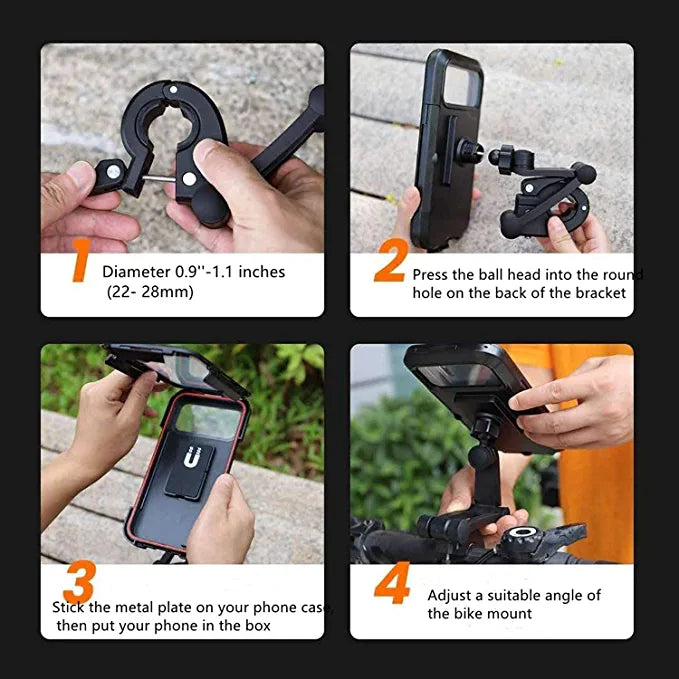 1
Diameter 0.9''-1.1 inches (22- 28mm)

2
Press the ball head into the round hole on the back of the bracket

3
Stick the metal plate on your phone case, then put your phone in the box

4
Adjust a suitable angle of the bike mount