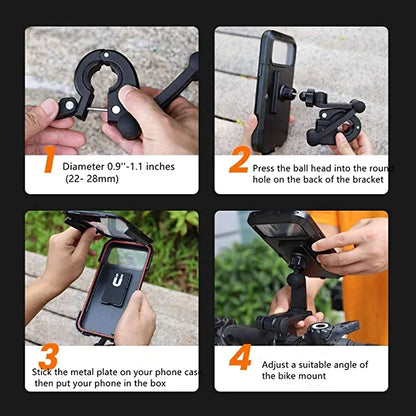 1 Diameter 0.9''-1.1 inches (22- 28mm)

2 Press the ball head into the round hole on the back of the bracket

3 Stick the metal plate on your phone case, then put your phone in the box

4 Adjust a suitable angle of the bike mount