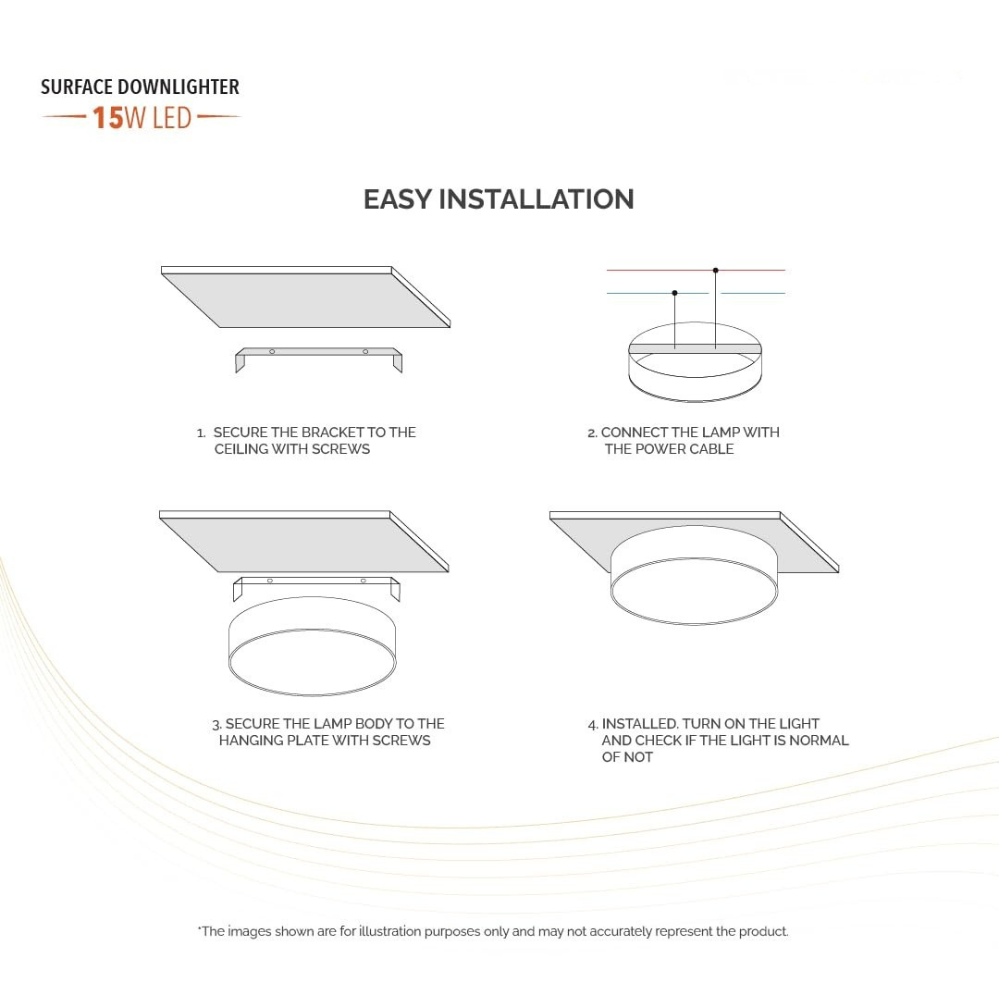 SURFACE DOWNLIGHTER
15W LED

EASY INSTALLATION

1. SECURE THE BRACKET TO THE CEILING WITH SCREWS

2. CONNECT THE LAMP WITH THE POWER CABLE

3. SECURE THE LAMP BODY TO THE HANGING PLATE WITH SCREWS

4. INSTALLED. TURN ON THE LIGHT AND CHECK IF THE LIGHT IS NORMAL OF NOT

*The images shown are for illustration purposes only and may not accurately represent the product.