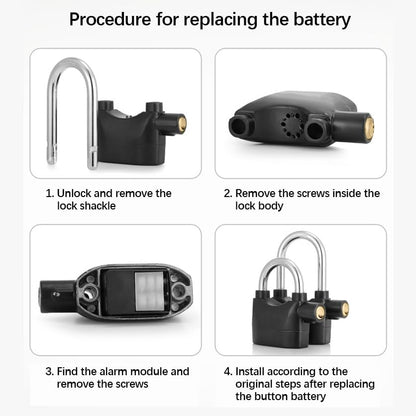 Procedure for replacing the battery

1. Unlock and remove the lock shackle

2. Remove the screws inside the lock body

3. Find the alarm module and remove the screws

4. Install according to the original steps after replacing the button battery