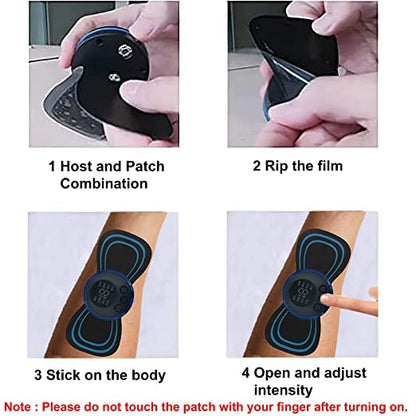 1 Host and Patch Combination

2 Rip the film

3 Stick on the body

4 Open and adjust intensity

Note : Please do not touch the patch with your finger after turning on.