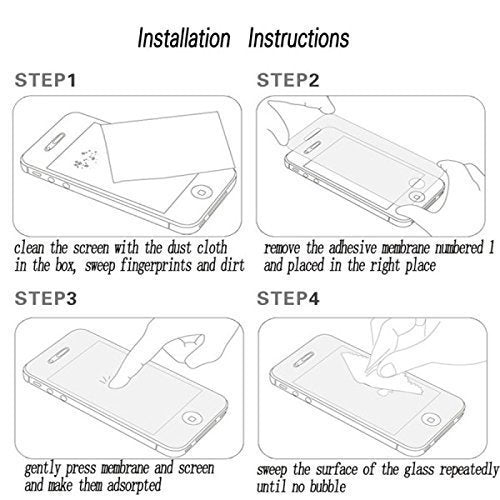 Installation Instructions

STEP1

clean the screen with the dust cloth in the box, sweep fingerprints and dirt

STEP2

remove the adhesive membrane numbered 1 and placed in the right place

STEP3

gently press membrane and screen and make them adsorpted

STEP4

sweep the surface of the glass repeatedly until no bubble