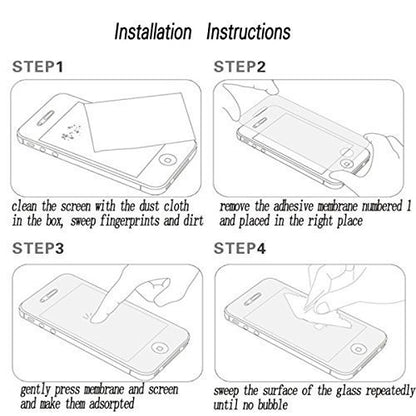 Installation Instructions

STEP1

clean the screen with the dust cloth in the box, sweep fingerprints and dirt

STEP2

remove the adhesive membrane numbered 1 and placed in the right place

STEP3

gently press membrane and screen and make them adsorpted

STEP4

sweep the surface of the glass repeatedly until no bubble