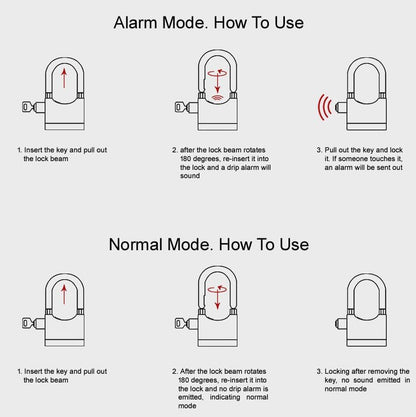 Alarm Mode. How To Use

1. Insert the key and pull out the lock beam

2. after the lock beam rotates 180 degrees, re-insert it into the lock and a drip alarm will sound

3. Pull out the key and lock it. If someone touches it, an alarm will be sent out

Normal Mode. How To Use

1. Insert the key and pull out the lock beam

2. After the lock beam rotates 180 degrees, re-insert it into the lock and no drip alarm is emitted, indicating normal mode

3. Locking after removing the key, no sound emitted in normal mode