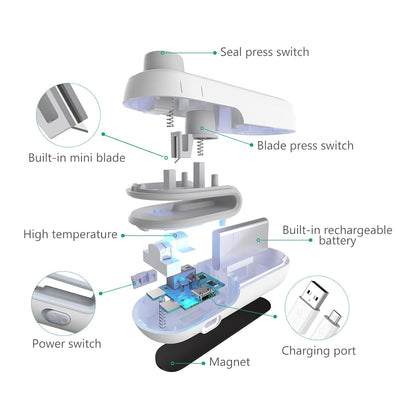 Seal press switch

Built-in mini blade

Blade press switch

High temperature

Built-in rechargeable battery

Power switch

Charging port

Magnet