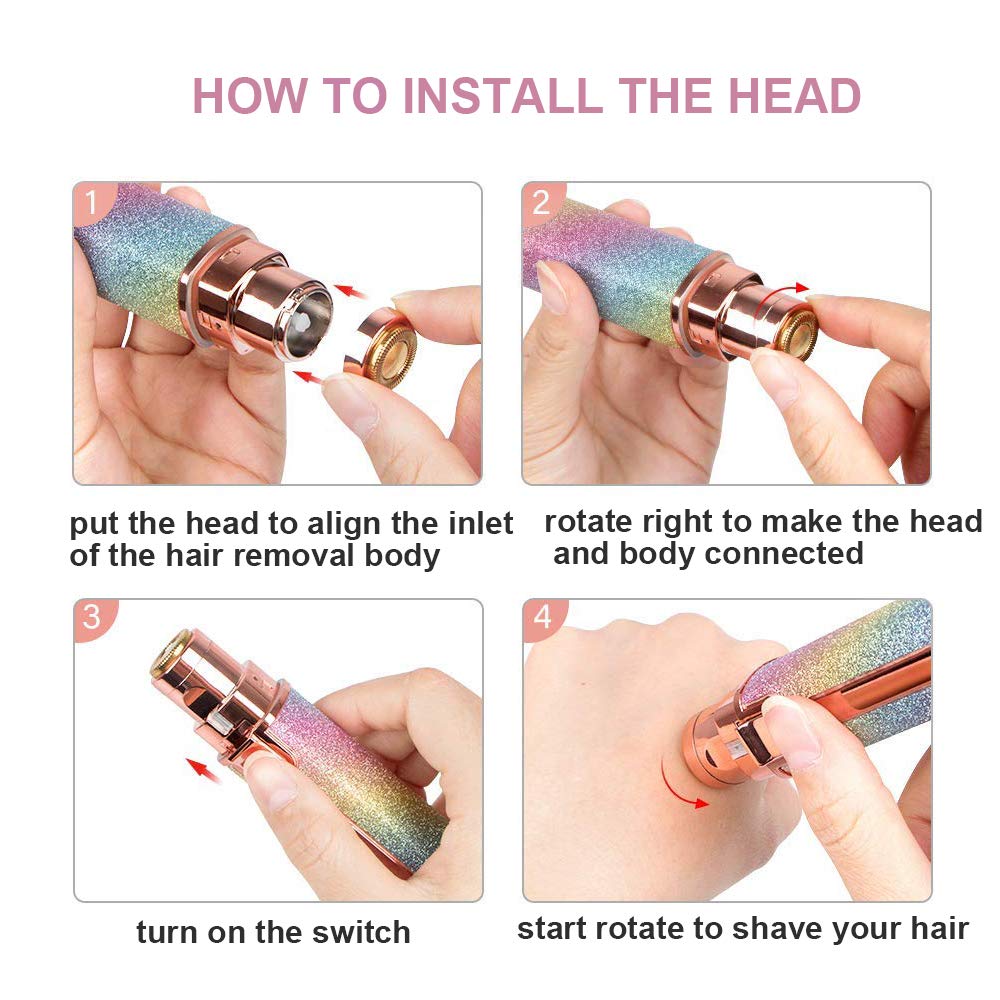 HOW TO INSTALL THE HEAD

1

put the head to align the inlet of the hair removal body

2

rotate right to make the head and body connected

3

turn on the switch

4

start rotate to shave your hair