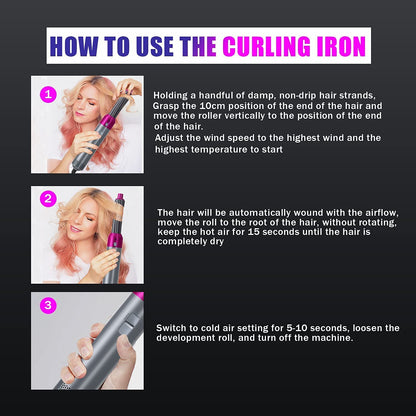 HOW TO USE THE CURLING IRON

1

Holding a handful of damp, non-drip hair strands, Grasp the 10cm position of the end of the hair and move the roller vertically to the position of the end of the hair.
Adjust the wind speed to the highest wind and the highest temperature to start

2

The hair will be automatically wound with the airflow, move the roll to the root of the hair, without rotating, keep the hot air for 15 seconds until the hair is completely dry

3

Switch to cold air setting for 5-10 seconds, loosen the development roll, and turn off the machine.