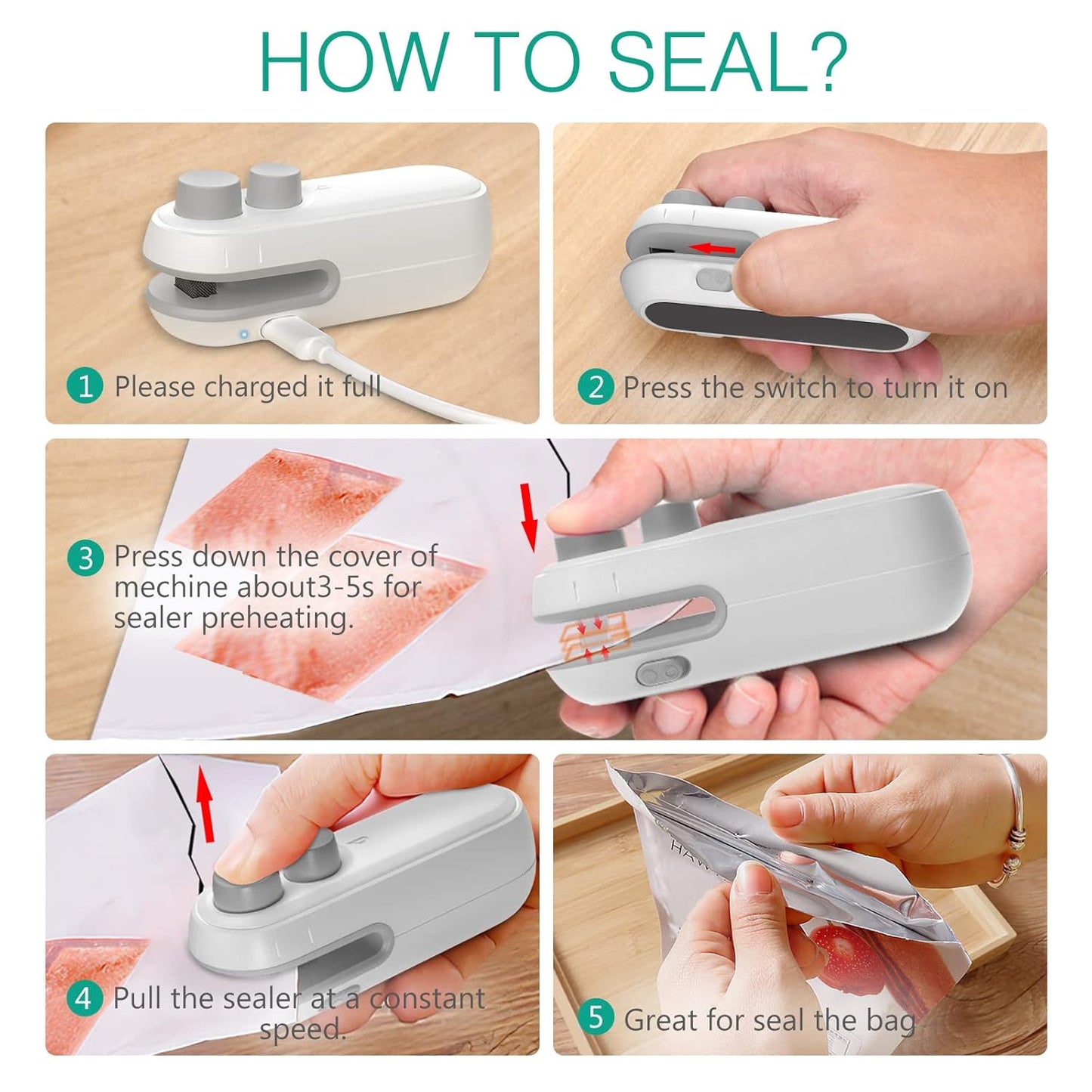 HOW TO SEAL?

1 Please charged it full

2 Press the switch to turn it on

3 Press down the cover of mechine about3-5s for sealer preheating.

4 Pull the sealer at a constant speed.

5 Great for seal the bag