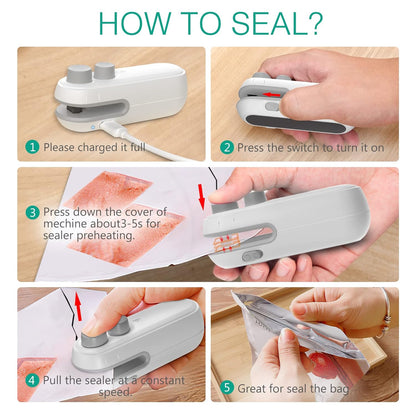 HOW TO SEAL?

1 Please charged it full

2 Press the switch to turn it on

3 Press down the cover of mechine about3-5s for sealer preheating.

4 Pull the sealer at a constant speed.

5 Great for seal the bag