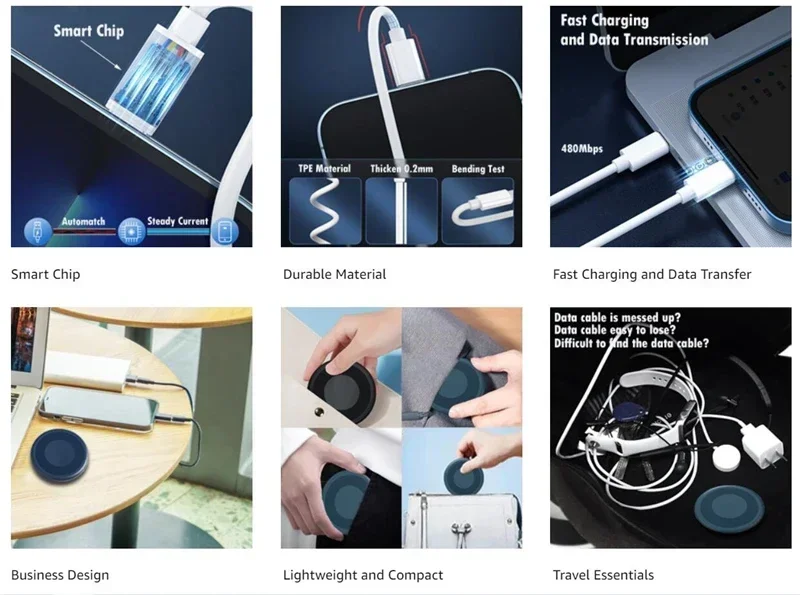 Smart Chip

Automatch

Steady Current

Smart Chip

TPE Material

Thicken 0.2mm

Bending Test

Durable Material

Fast Charging and Data Transmission

480Mbps

Fast Charging and Data Transfer

Business Design

Lightweight and Compact

Data cable is messed up?
Data cable easy to lose?
Difficult to find the data cable?

Travel Essentials