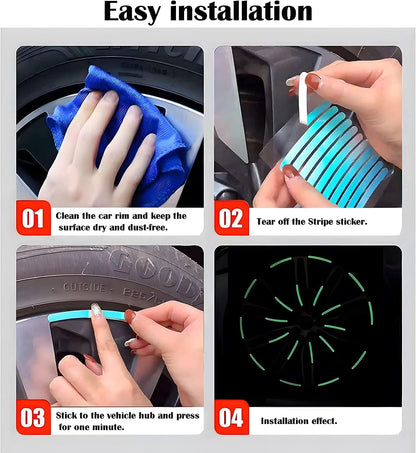 Easy installation

01 Clean the car rim and keep the surface dry and dust-free.

02 Tear off the Stripe sticker.

GOOD
OUTSIDE

03 Stick to the vehicle hub and press for one minute.

04 Installation effect.