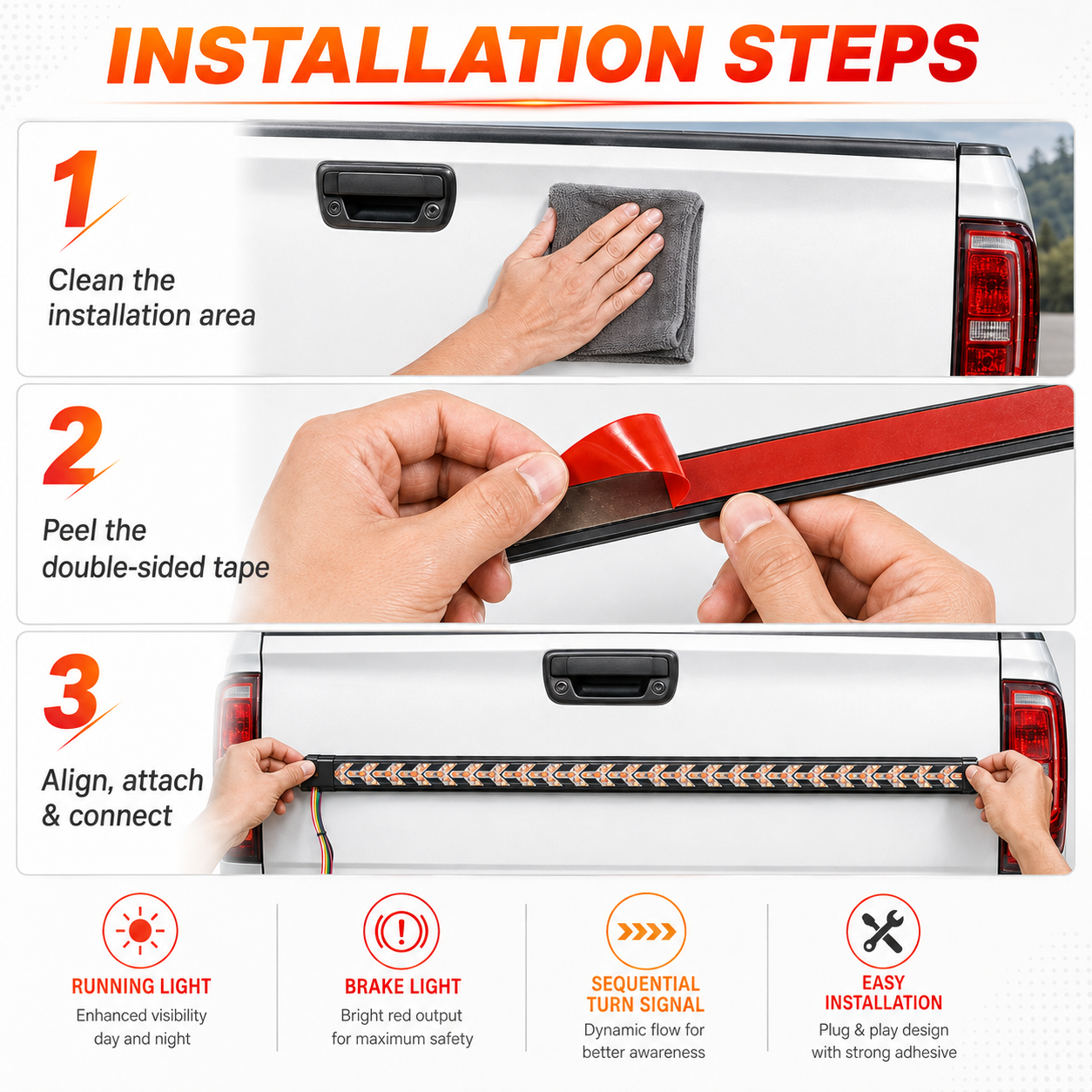 INSTALLATION STEPS

1

Clean the installation area

2

Peel the double-sided tape

3

Align, attach & connect

RUNNING LIGHT
Enhanced visibility day and night

BRAKE LIGHT
Bright red output for maximum safety

SEQUENTIAL TURN SIGNAL
Dynamic flow for better awareness

EASY INSTALLATION
Plug & play design with strong adhesive