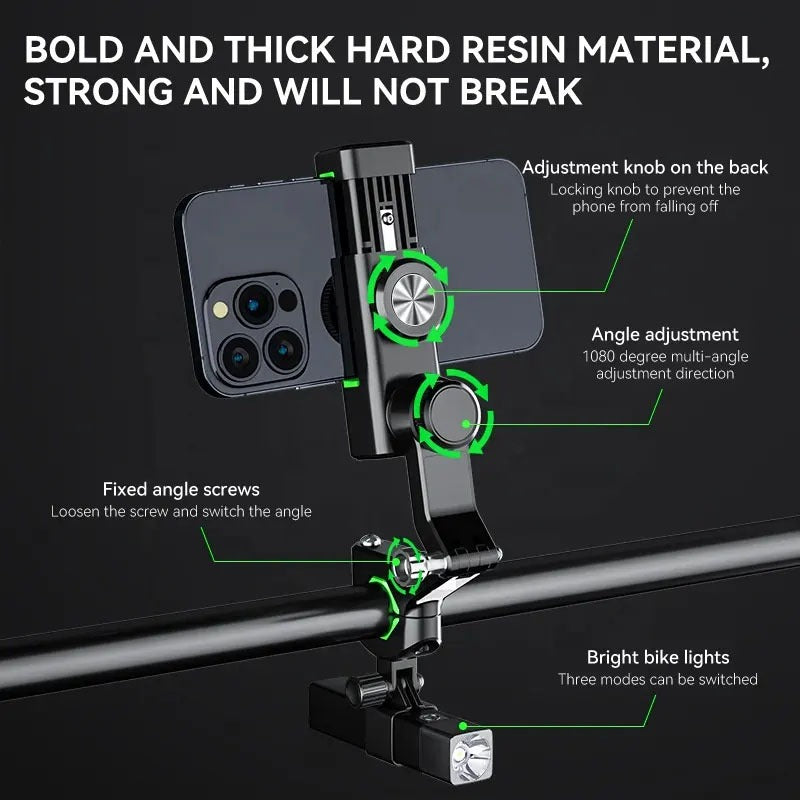 BOLD AND THICK HARD RESIN MATERIAL, STRONG AND WILL NOT BREAK

Adjustment knob on the back
Locking knob to prevent the phone from falling off

Angle adjustment
1080 degree multi-angle adjustment direction

Fixed angle screws
Loosen the screw and switch the angle

Bright bike lights
Three modes can be switched