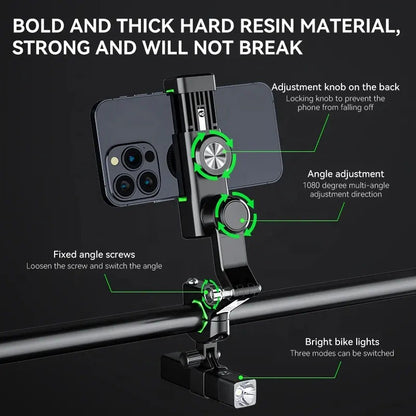 BOLD AND THICK HARD RESIN MATERIAL, STRONG AND WILL NOT BREAK

Adjustment knob on the back
Locking knob to prevent the phone from falling off

Angle adjustment
1080 degree multi-angle adjustment direction

Fixed angle screws
Loosen the screw and switch the angle

Bright bike lights
Three modes can be switched