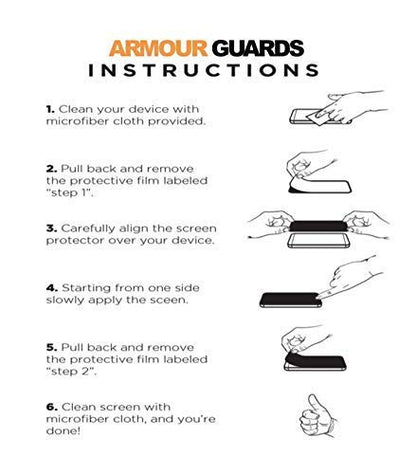 ARMOUR GUARDS
INSTRUCTIONS

1. Clean your device with microfiber cloth provided.

2. Pull back and remove the protective film labeled "step 1".

3. Carefully align the screen protector over your device.

4. Starting from one side slowly apply the sceen.

5. Pull back and remove the protective film labeled "step 2".

6. Clean screen with microfiber cloth, and you're done!