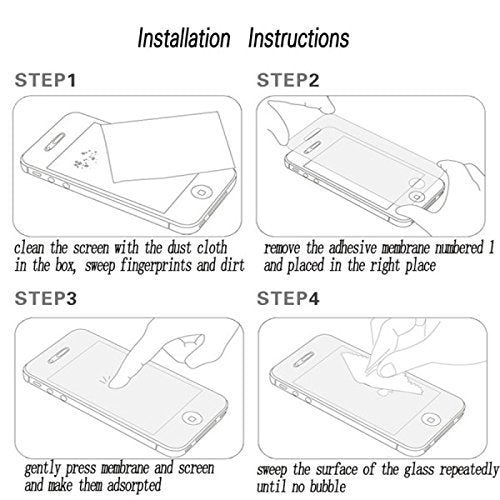 Installation Instructions

STEP1

clean the screen with the dust cloth in the box, sweep fingerprints and dirt

STEP2

remove the adhesive membrane numbered 1 and placed in the right place

STEP3

gently press membrane and screen and make them adsorpted

STEP4

sweep the surface of the glass repeatedly until no bubble